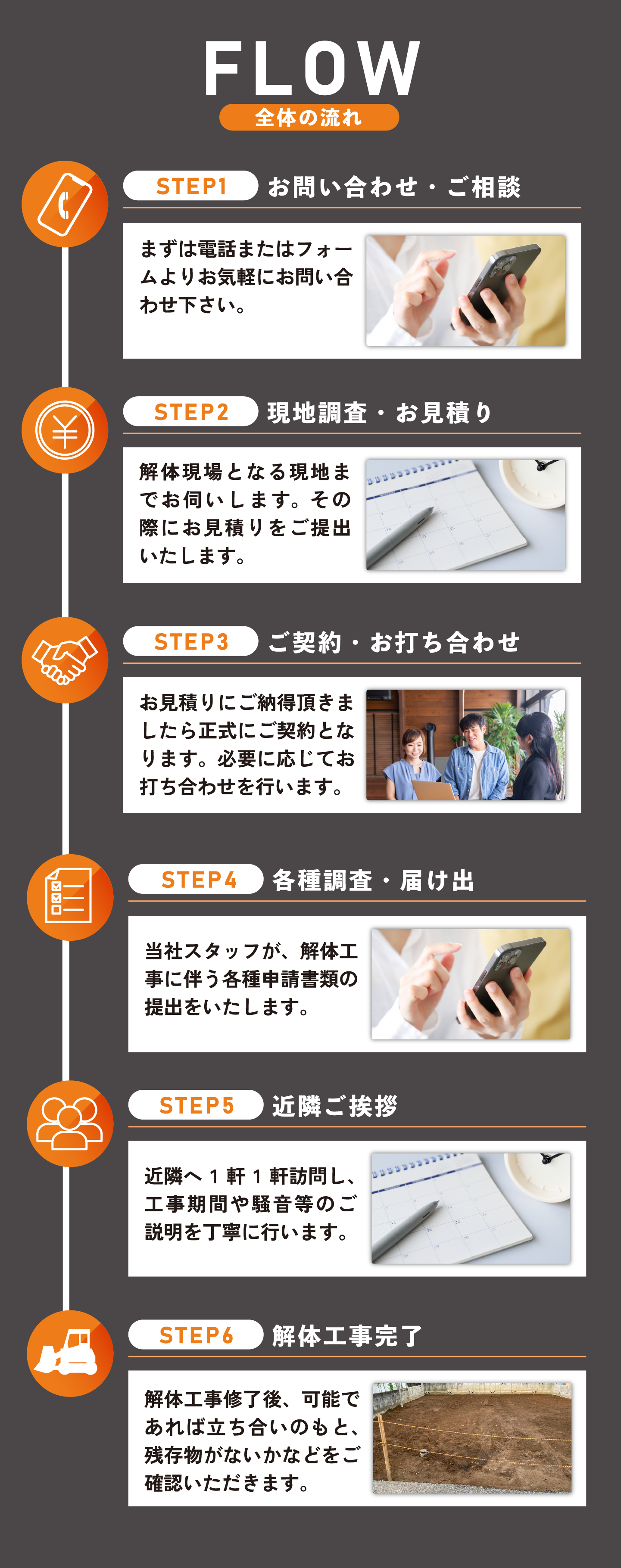 FLOW
全体の流れ

STEP1 お問い合わせ・ご相談

まずは電話またはフォームよりお気軽にお問い合わせ下さい。

STEP2 現地調査・お見積り

解体現場となる現地までお伺いします。その際にお見積りをご提出いたします。

STEP3 ご契約・お打ち合わせ

お見積りにご納得頂きましたら正式にご契約となります。必要に応じてお打ち合わせを行います。

STEP4 各種調査・届け出

当社スタッフが、解体工事に伴う各種申請書類の提出をいたします。

STEP5 近隣ご挨拶

近隣へ１軒１軒訪問し、工事期間や騒音等のご説明を丁寧に行います。

STEP6 解体工事完了

解体工事修了後、可能であれば立ち合いのもと、残存物がないかなどをご確認いただきます。